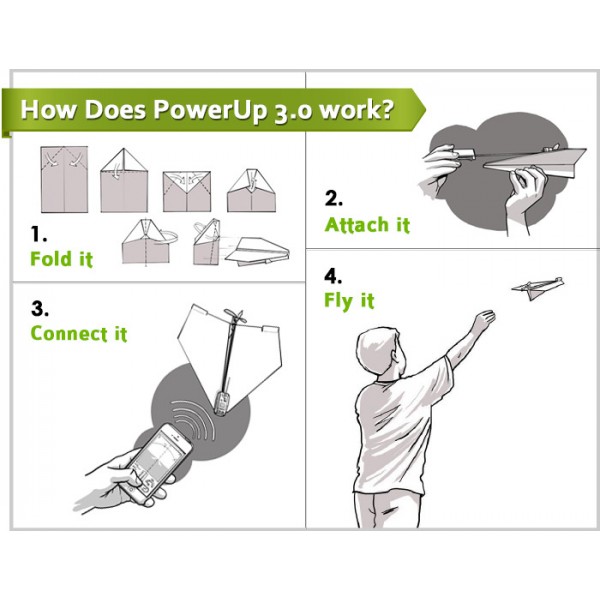 How Does PowerUp 3.0 work?

1.
Fold it

2.
Attach it

3.
Connect it

4.
Fly it