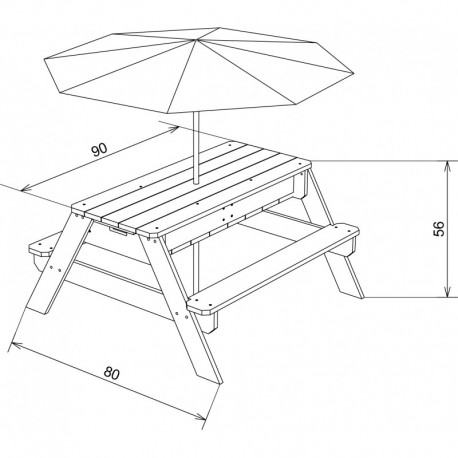 90

56

80