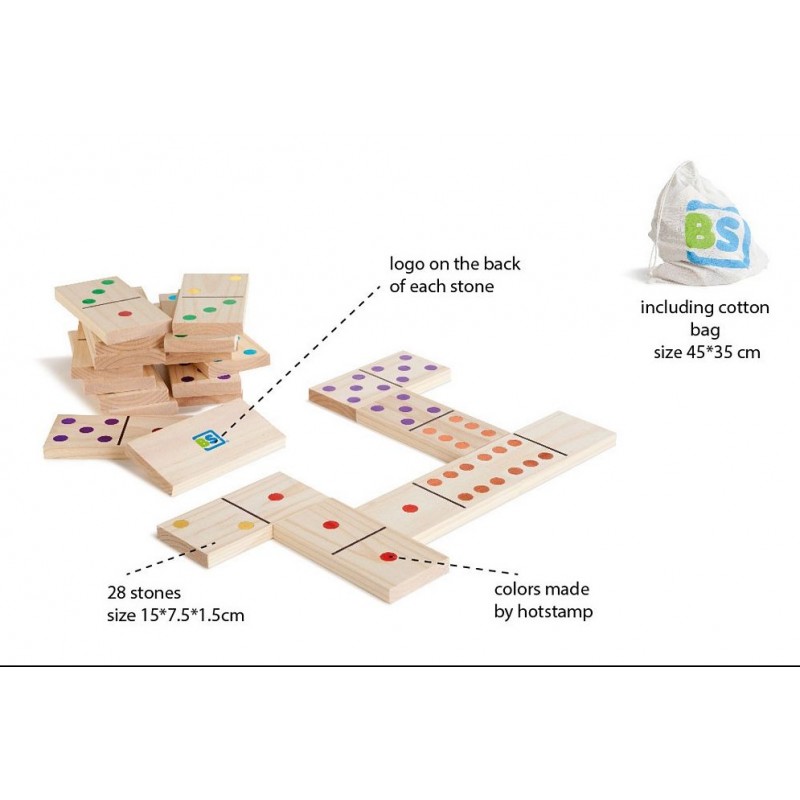 logo on the back of each stone

BS

including cotton bag size 45*35 cm

BS

28 stones size 15*7.5*1.5cm

colors made by hotstamp